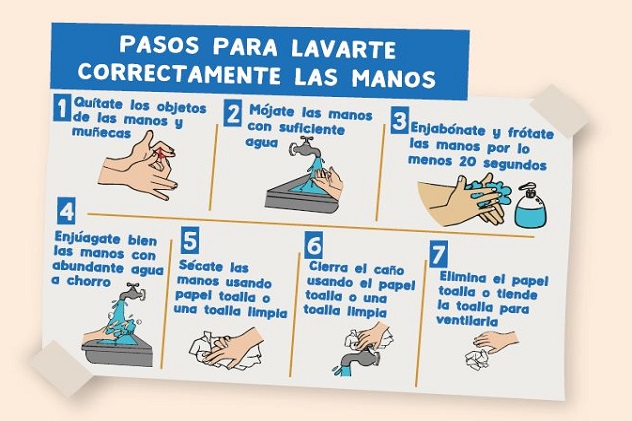 PASOS PARA LAVARTE CORRECTAMENTE LAS MANOS

1 Quítate los objetos de las manos y muñecas

2 Mójate las manos con suficiente agua

3 Enjabónate y frótate las manos por lo menos 20 segundos

4 Enjúagate bien las manos con abundante agua a chorro

5 Sécate las manos usando papel toalla o una toalla limpia

6 Cierra el caño usando el papel toalla o una toalla limpia

7 Elimina el papel toalla o tiende la toalla para ventilarla